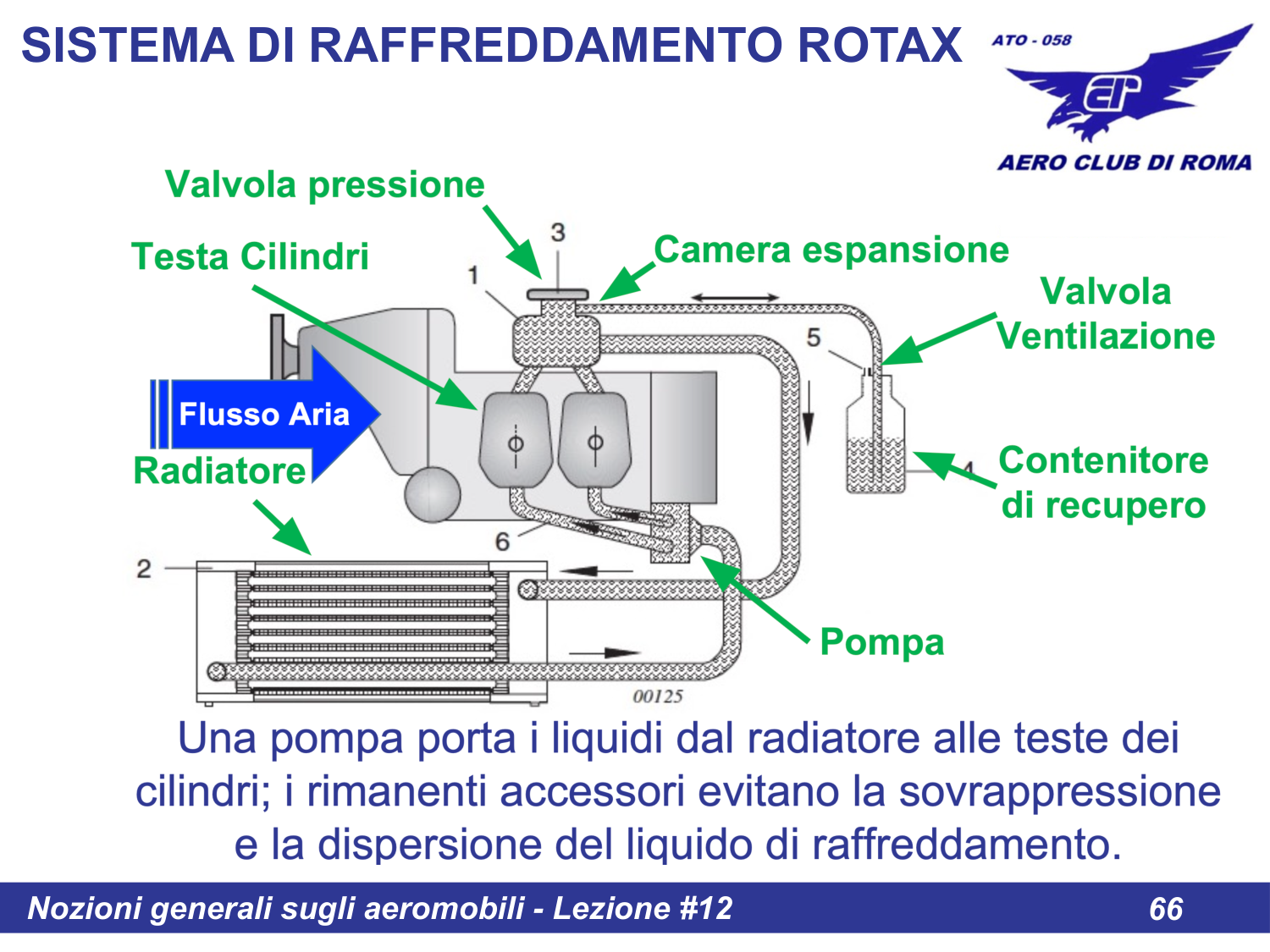 SISTEMA DI RAFFREDDAMENTO ROTAX

ATO - 058

AERO CLUB DI ROMA

Valvola pressione

Testa Cilindri

Camera espansione

Valvola Ventilazione

Flusso Aria

Radiatore

Contenitore di recupero

Pompa

1

2

3

4

5

6

00125

Una pompa porta i liquidi dal radiatore alle teste dei cilindri; i rimanenti accessori evitano la sovrappressione e la dispersione del liquido di raffreddamento.

Nozioni generali sugli aeromobili - Lezione #12

66