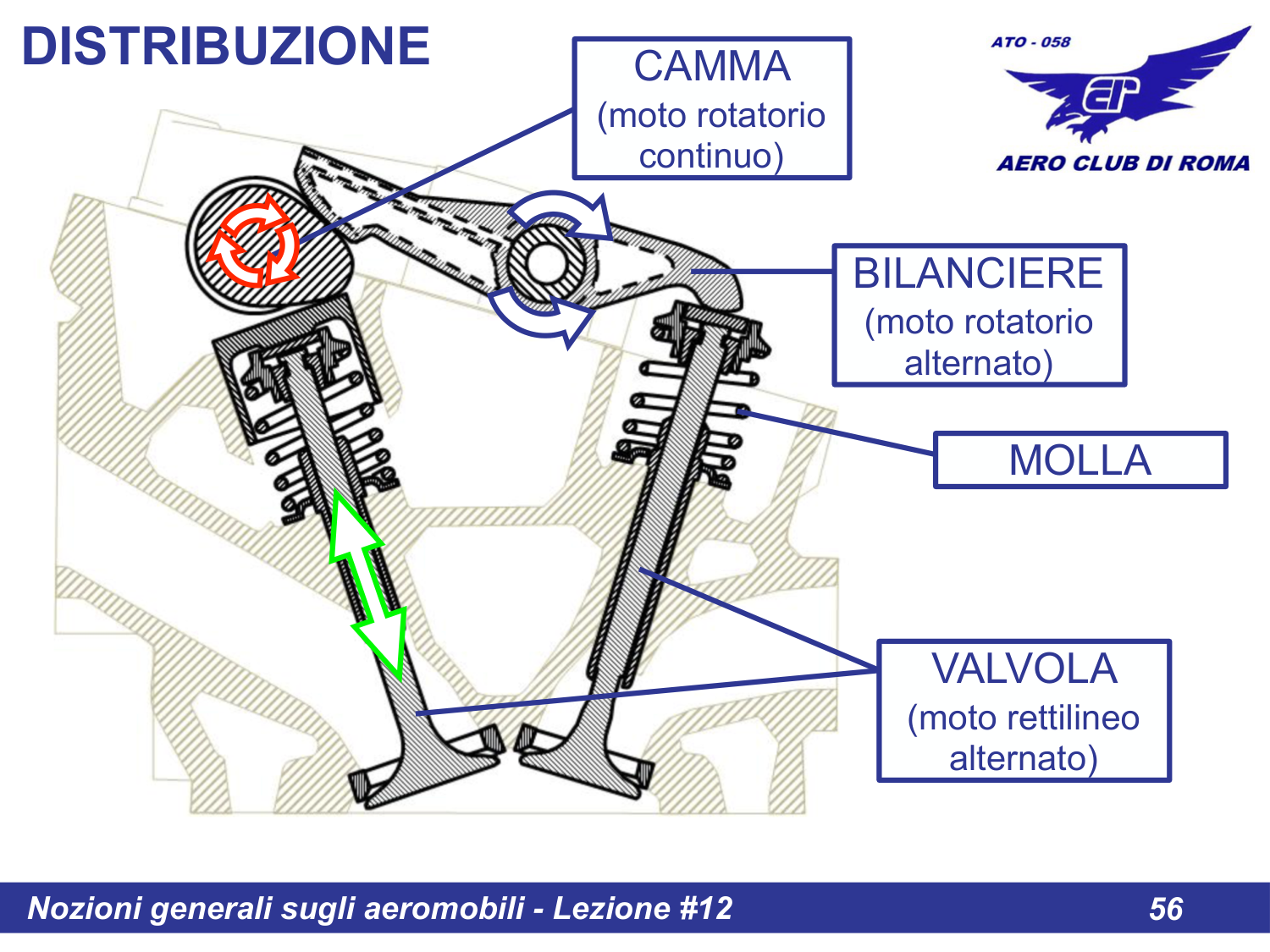 DISTRIBUZIONE

CAMMA
(moto rotatorio continuo)

ATO - 058
AERO CLUB DI ROMA

BILANCIERE
(moto rotatorio alternato)

MOLLA

VALVOLA
(moto rettilineo alternato)

Nozioni generali sugli aeromobili - Lezione #12

56