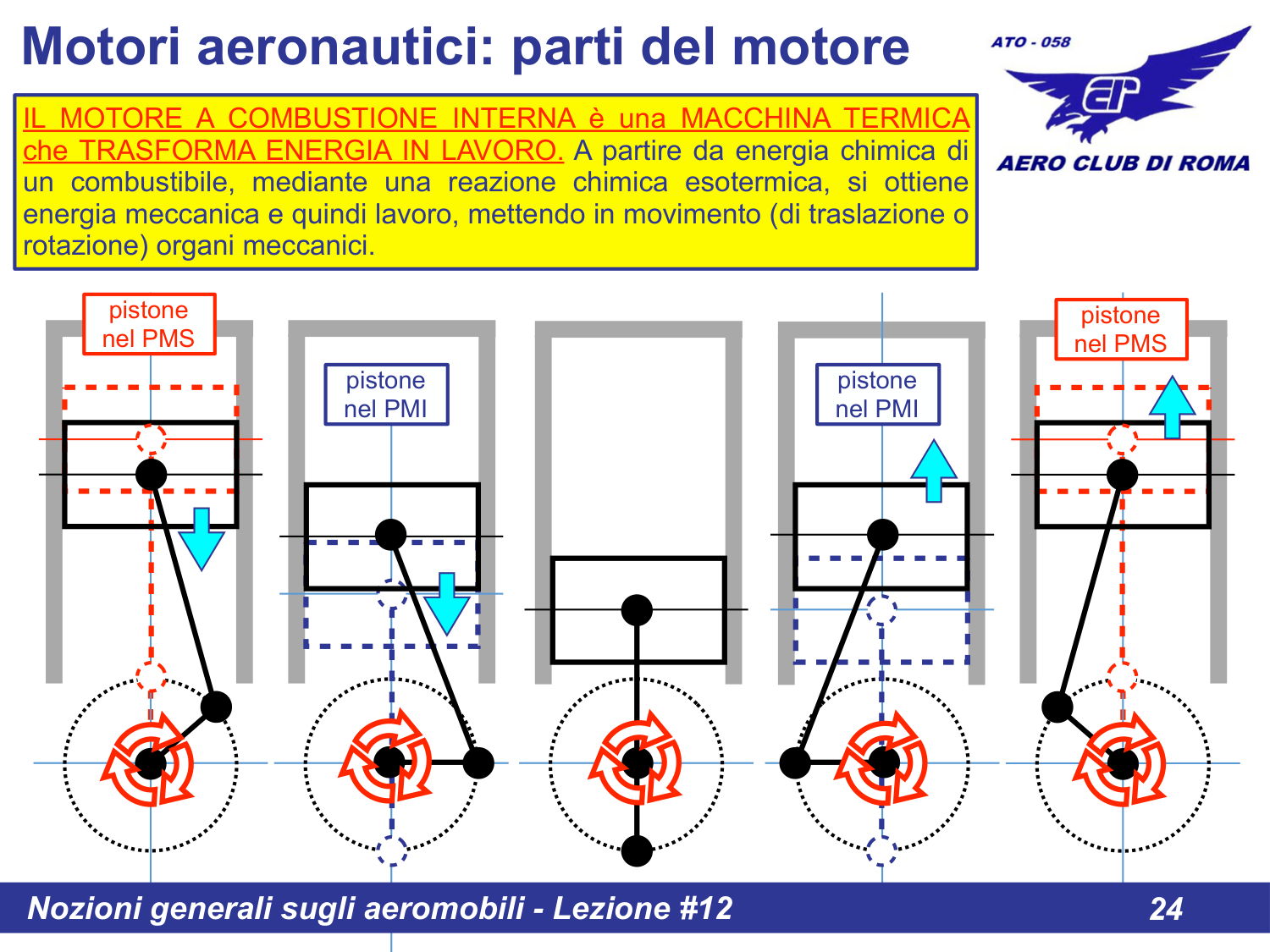 Motori aeronautici: parti del motore

ATO - 058

AERO CLUB DI ROMA

IL MOTORE A COMBUSTIONE INTERNA è una MACCHINA TERMICA che TRASFORMA ENERGIA IN LAVORO. A partire da energia chimica di un combustibile, mediante una reazione chimica esotermica, si ottiene energia meccanica e quindi lavoro, mettendo in movimento (di traslazione o rotazione) organi meccanici.

pistone nel PMS

pistone nel PMI

pistone nel PMI

pistone nel PMS

Nozioni generali sugli aeromobili - Lezione #12

24