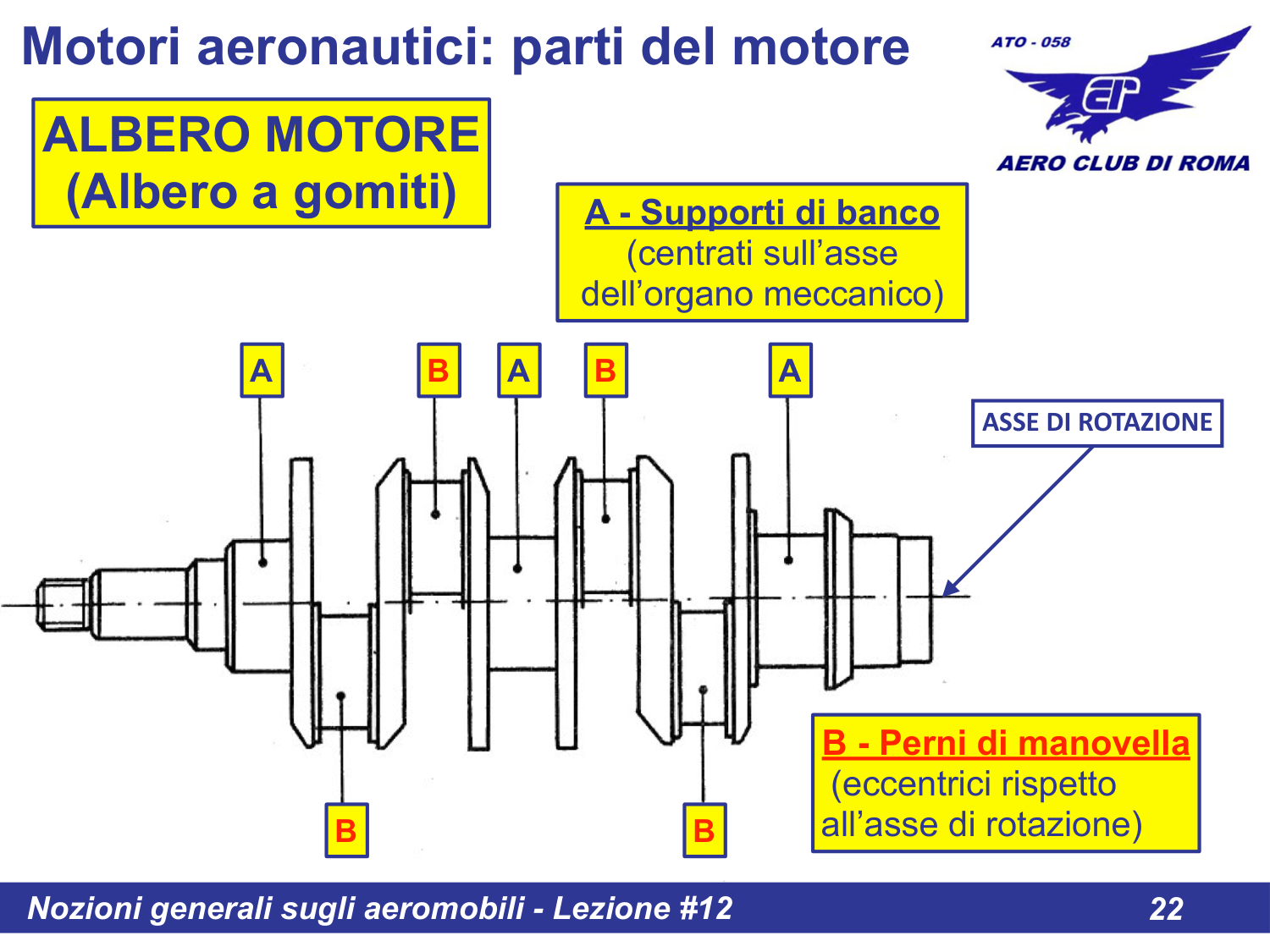 Motori aeronautici: parti del motore

ATO - 058

AERO CLUB DI ROMA

ALBERO MOTORE
(Albero a gomiti)

A - Supporti di banco
(centrati sull'asse dell'organo meccanico)

A

B

A

B

A

ASSE DI ROTAZIONE

B

B

B - Perni di manovella
(eccentrici rispetto all'asse di rotazione)

Nozioni generali sugli aeromobili - Lezione #12

22