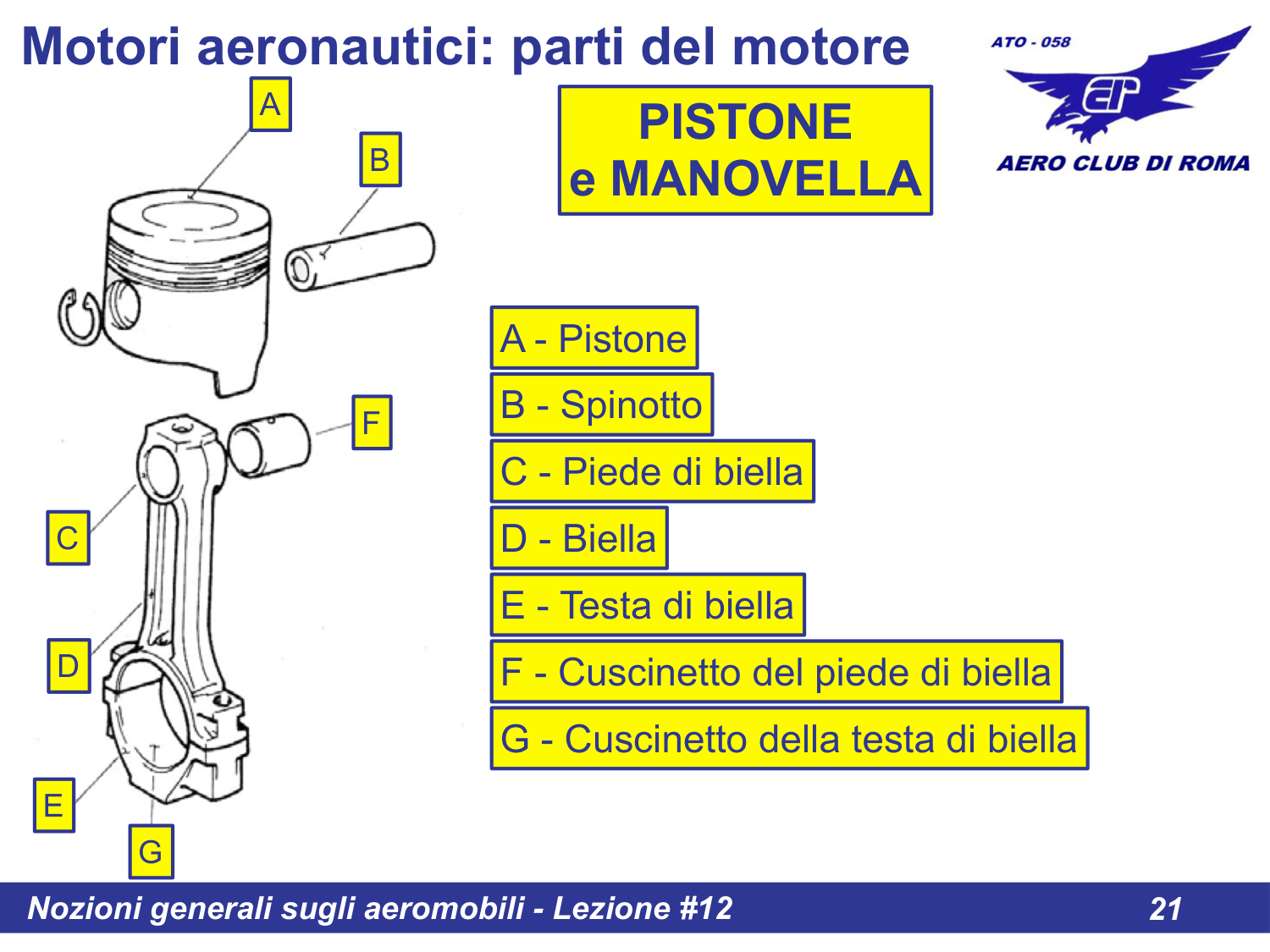 Motori aeronautici: parti del motore

ATO - 058

AERO CLUB DI ROMA

PISTONE
e MANOVELLA

A

B

F

C

D

E

G

A - Pistone

B - Spinotto

C - Piede di biella

D - Biella

E - Testa di biella

F - Cuscinetto del piede di biella

G - Cuscinetto della testa di biella

Nozioni generali sugli aeromobili - Lezione #12

21