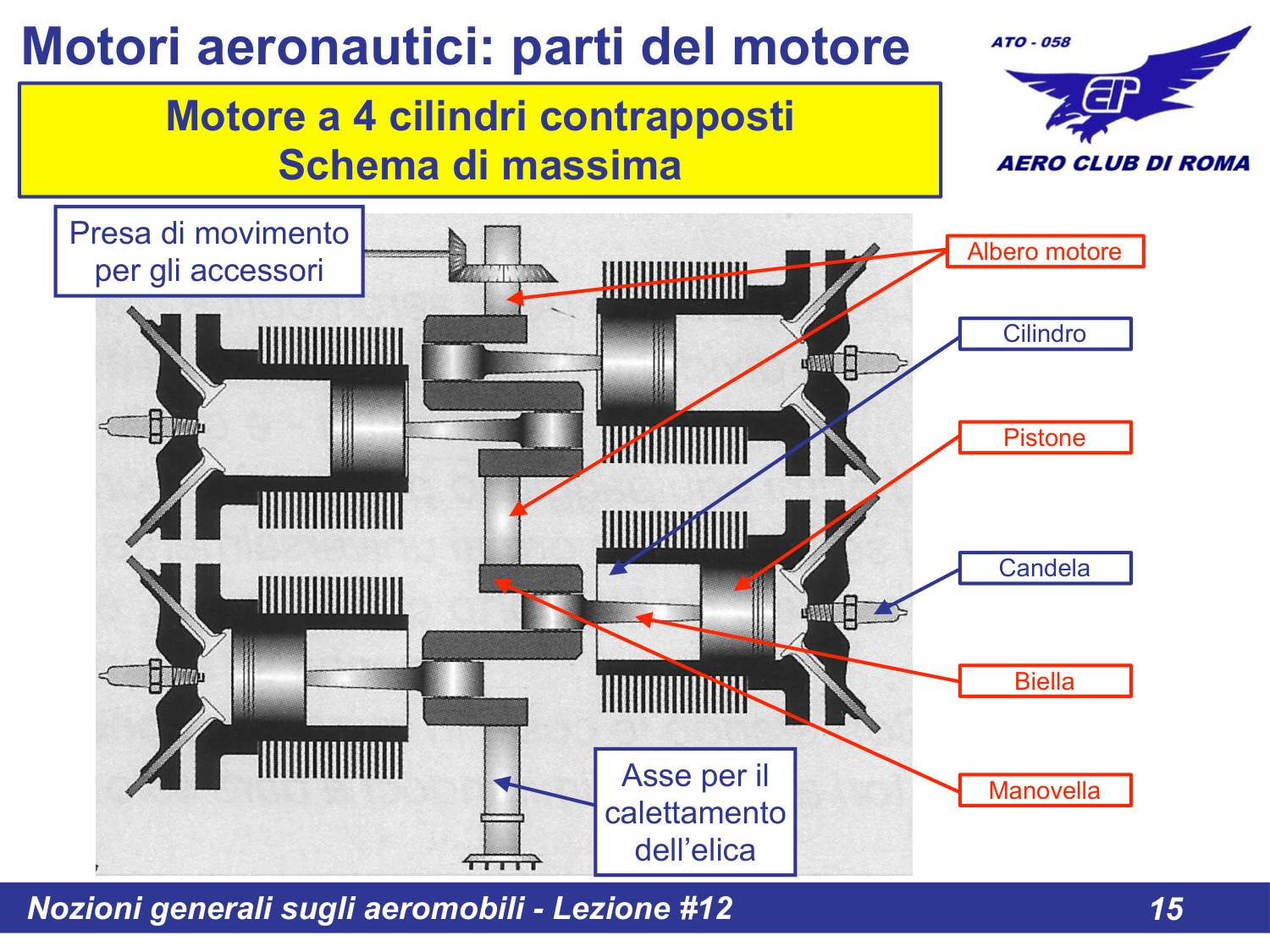 Motori aeronautici: parti del motore

ATO - 058

AERO CLUB DI ROMA

Motore a 4 cilindri contrapposti
Schema di massima

Presa di movimento per gli accessori

Albero motore

Cilindro

Pistone

Candela

Biella

Manovella

Asse per il calettamento dell'elica

Nozioni generali sugli aeromobili - Lezione #12

15