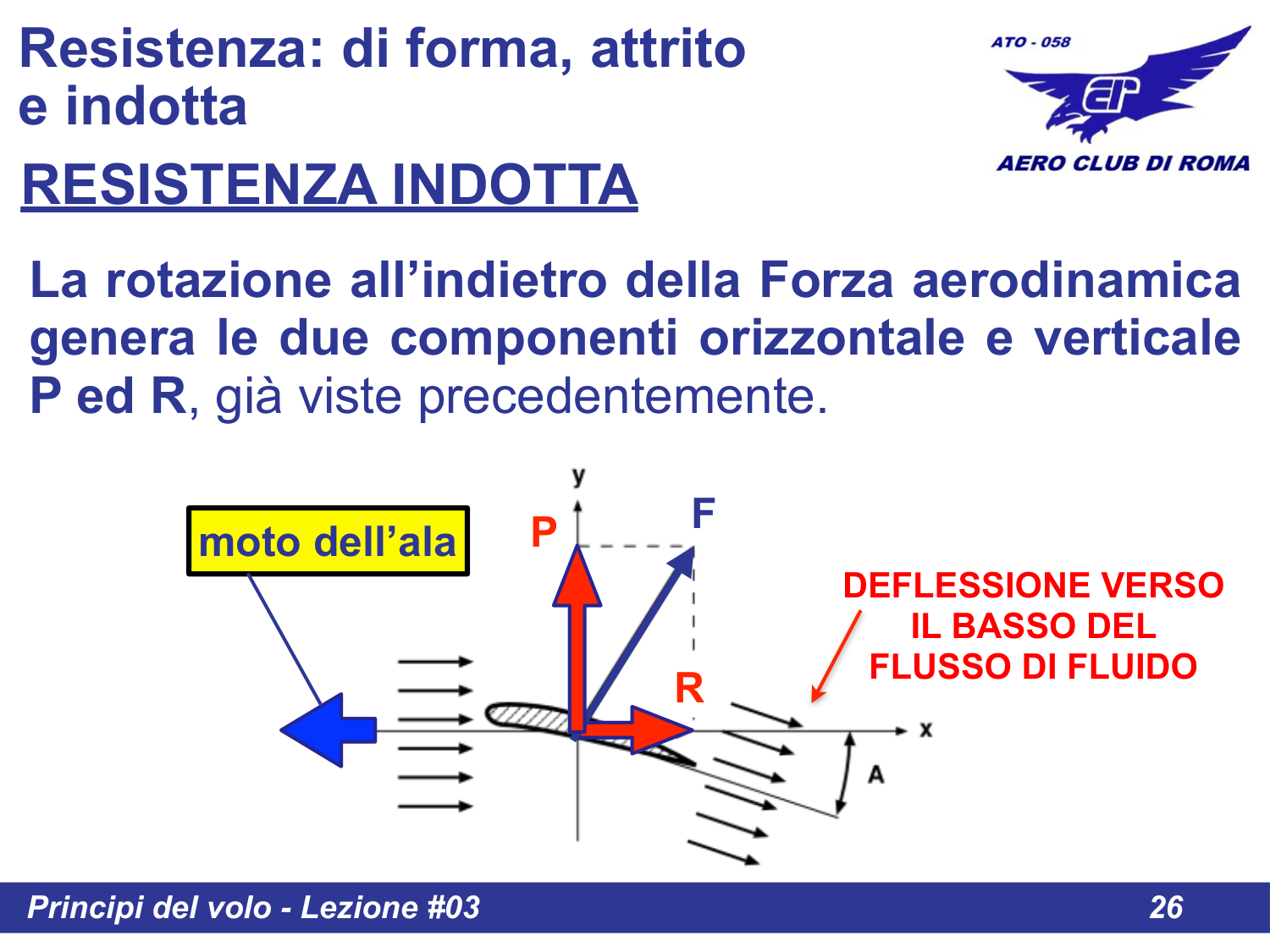 Resistenza: di forma, attrito e indotta

ATO - 058
AERO CLUB DI ROMA

RESISTENZA INDOTTA

La rotazione all'indietro della Forza aerodinamica genera le due componenti orizzontale e verticale P ed R, già viste precedentemente.

moto dell'ala

y
P
F
R
x
A

DEFLESSIONE VERSO IL BASSO DEL FLUSSO DI FLUIDO

Principi del volo - Lezione #03
26