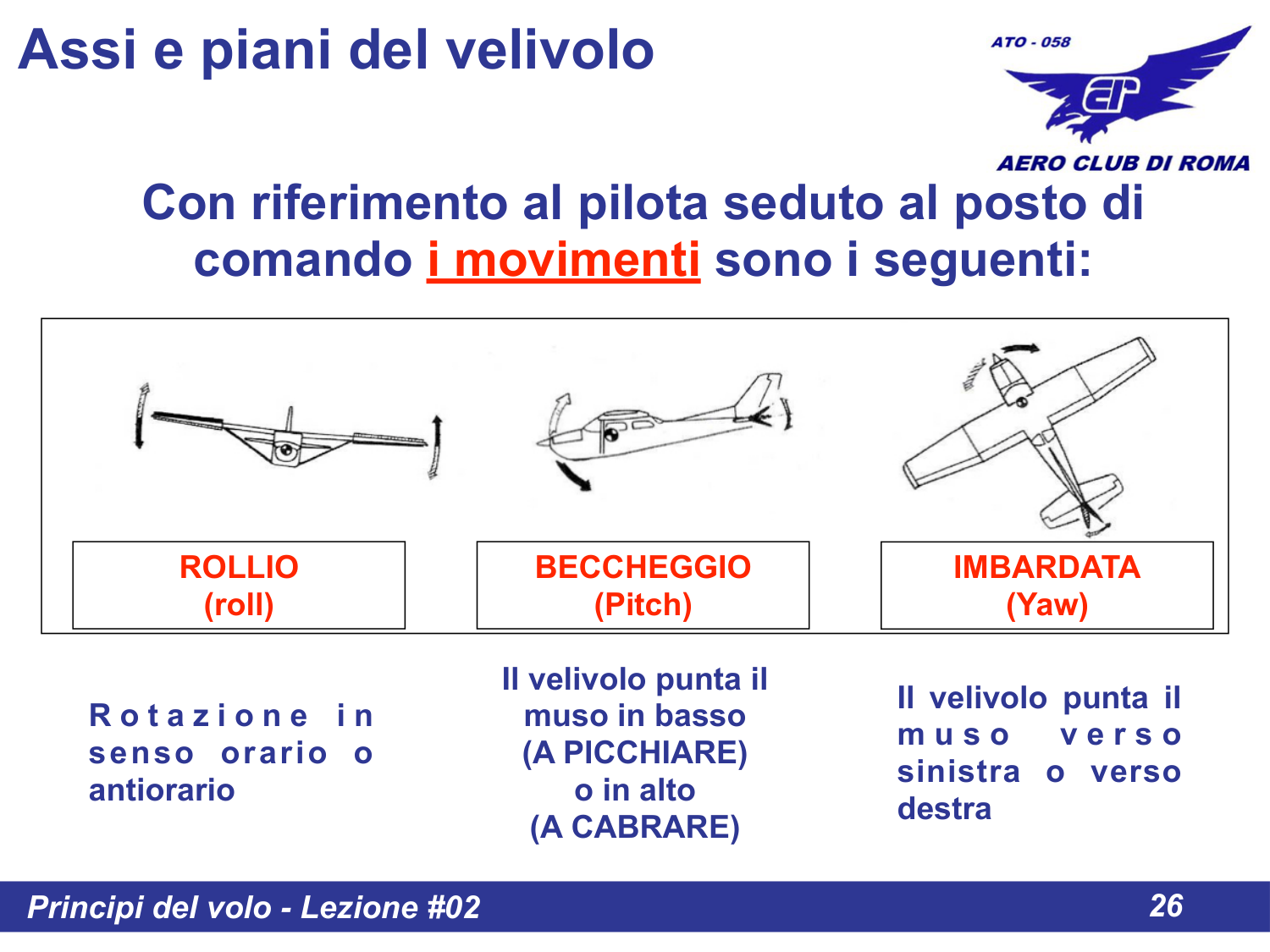 Assi e piani del velivolo

ATO - 058

AERO CLUB DI ROMA

Con riferimento al pilota seduto al posto di comando i movimenti sono i seguenti:

ROLLIO
(roll)

BECCHEGGIO
(Pitch)

IMBARDATA
(Yaw)

Rotazione in senso orario o antiorario

Il velivolo punta il muso in basso
(A PICCHIARE)
o in alto
(A CABRARE)

Il velivolo punta il muso verso sinistra o verso destra

Principi del volo - Lezione #02

26