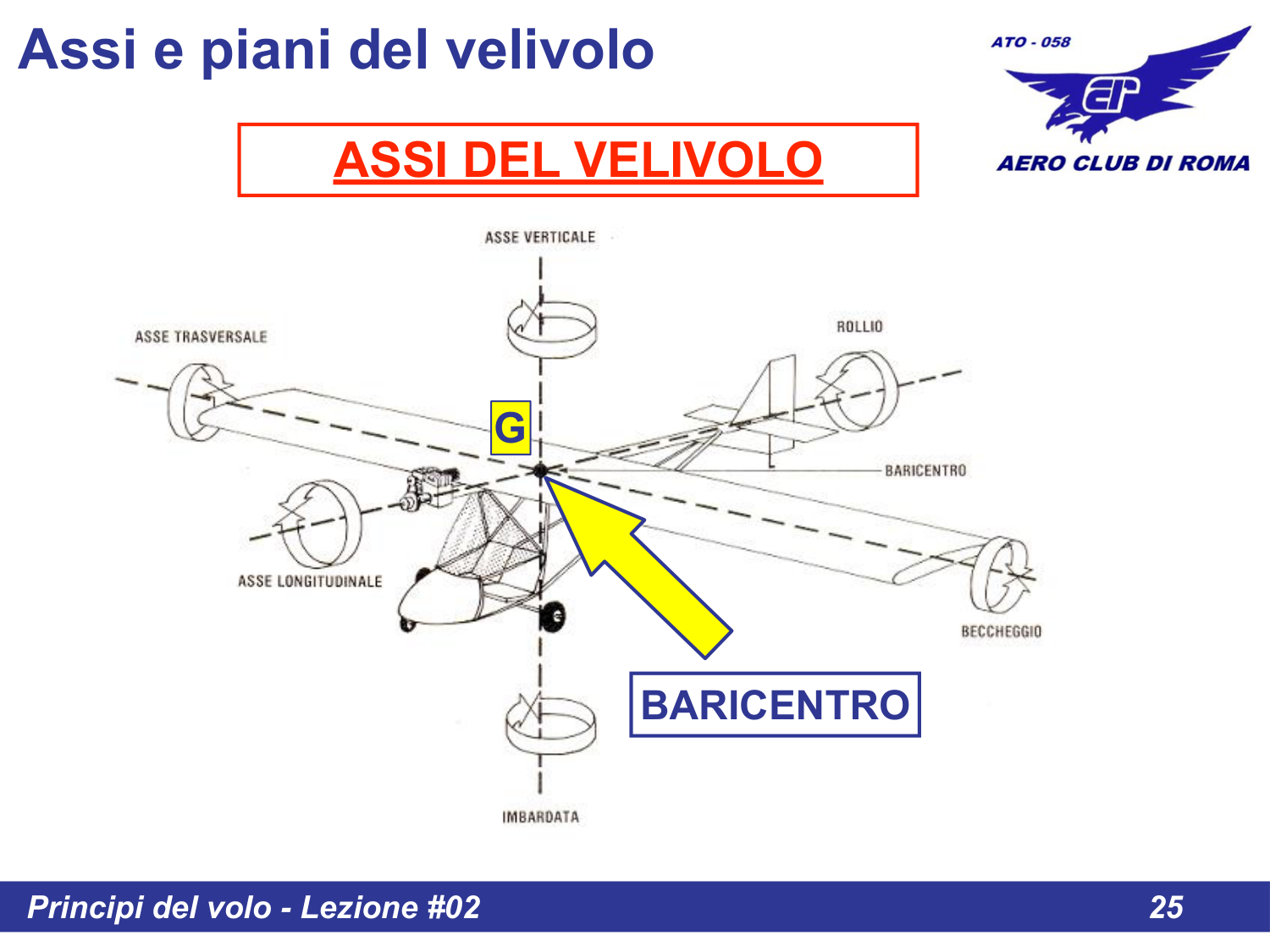 Assi e piani del velivolo

ATO - 058

AERO CLUB DI ROMA

ASSI DEL VELIVOLO

ASSE VERTICALE

ASSE TRASVERSALE

ROLLIO

G

BARICENTRO

ASSE LONGITUDINALE

BECCHEGGIO

BARICENTRO

IMBARDATA

Principi del volo - Lezione #02

25