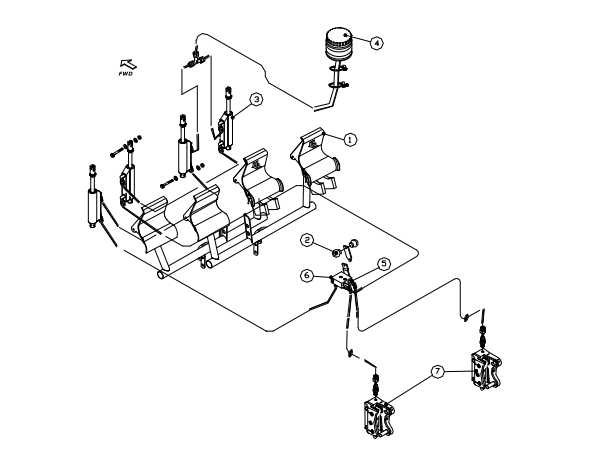 FWD
4
3
1
2
5
6
7